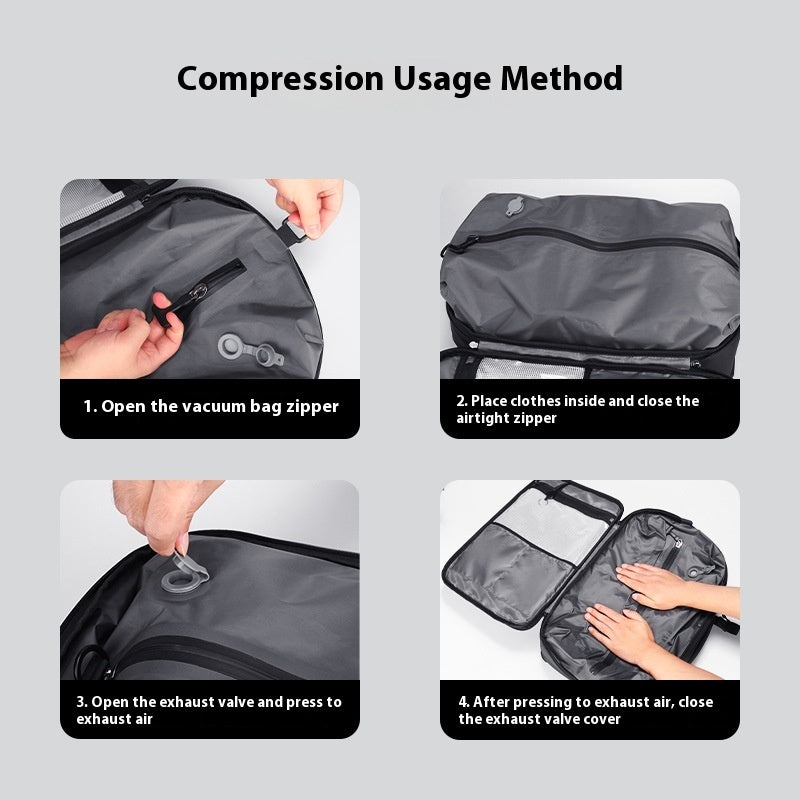 Compression Usage Method

1. Open the vacuum bag zipper

2. Place clothes inside and close the airtight zipper

3. Open the exhaust valve and press to exhaust air

4. After pressing to exhaust air, close the exhaust valve cover